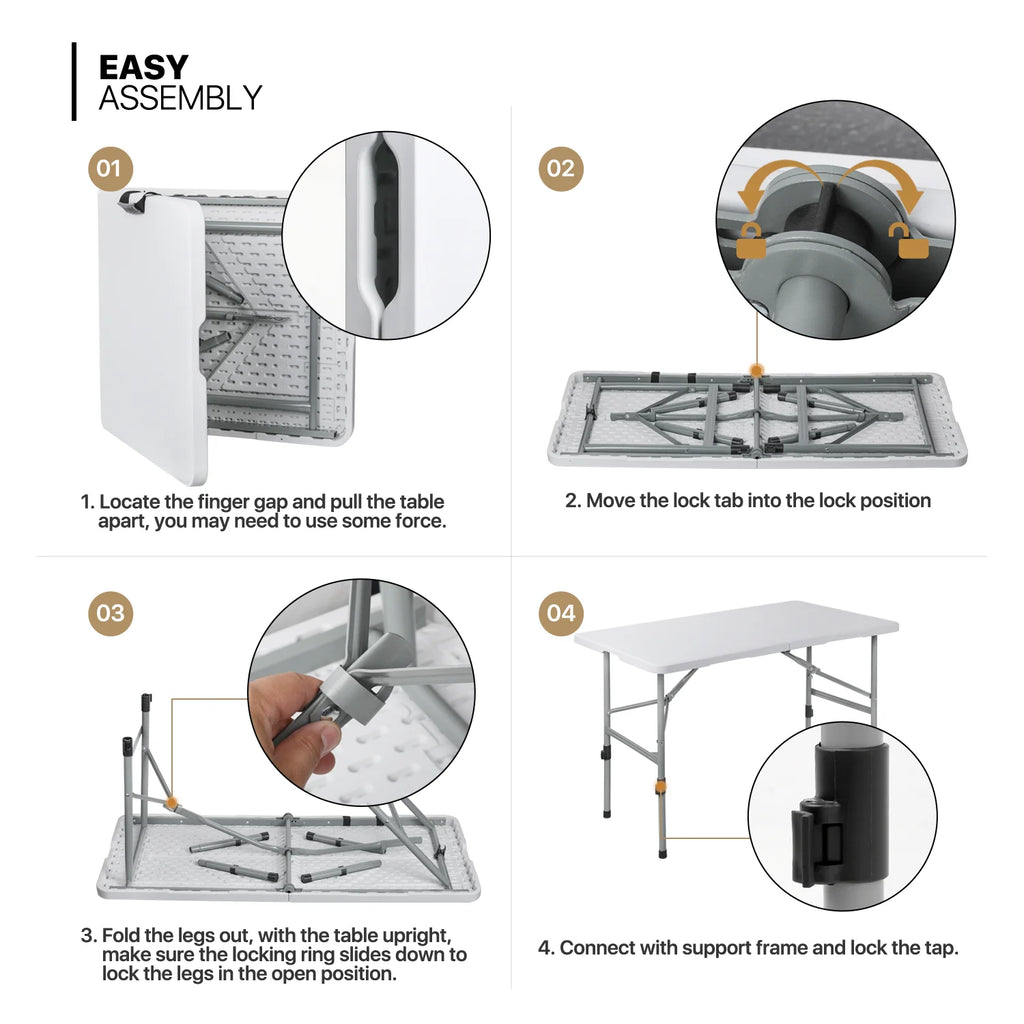 EASY
ASSEMBLY

01

1. Locate the finger gap and pull the table apart, you may need to use some force.

02

2. Move the lock tab into the lock position

03

3. Fold the legs out, with the table upright, make sure the locking ring slides down to lock the legs in the open position.

04

4. Connect with support frame and lock the tap.